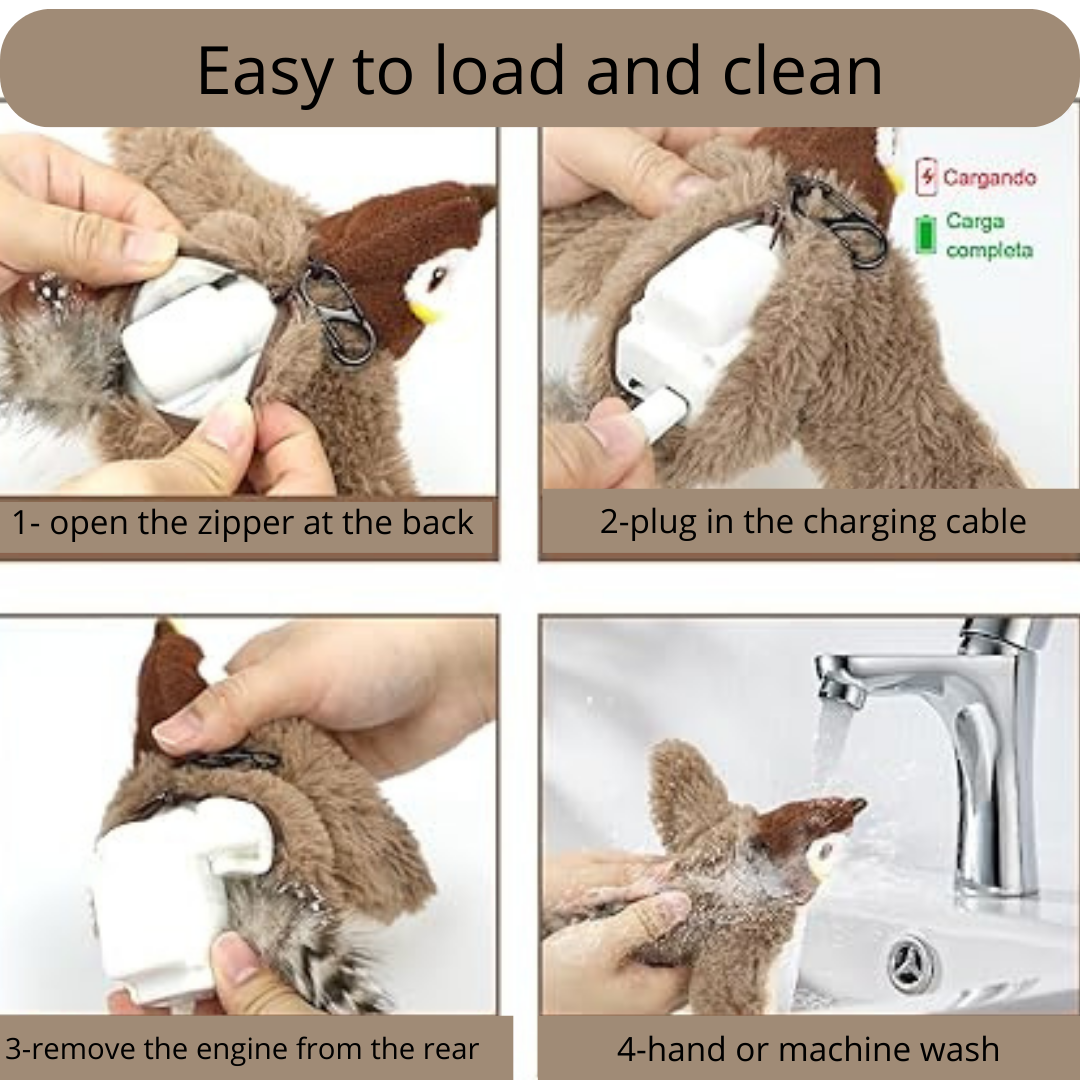 Easy to load and clean

Cargando
Carga completa

1- open the zipper at the back

2-plug in the charging cable

3-remove the engine from the rear

4-hand or machine wash